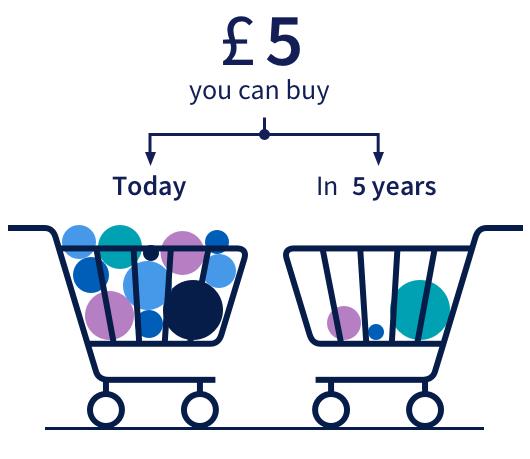 £ 5
you can buy

Today

In 5 years