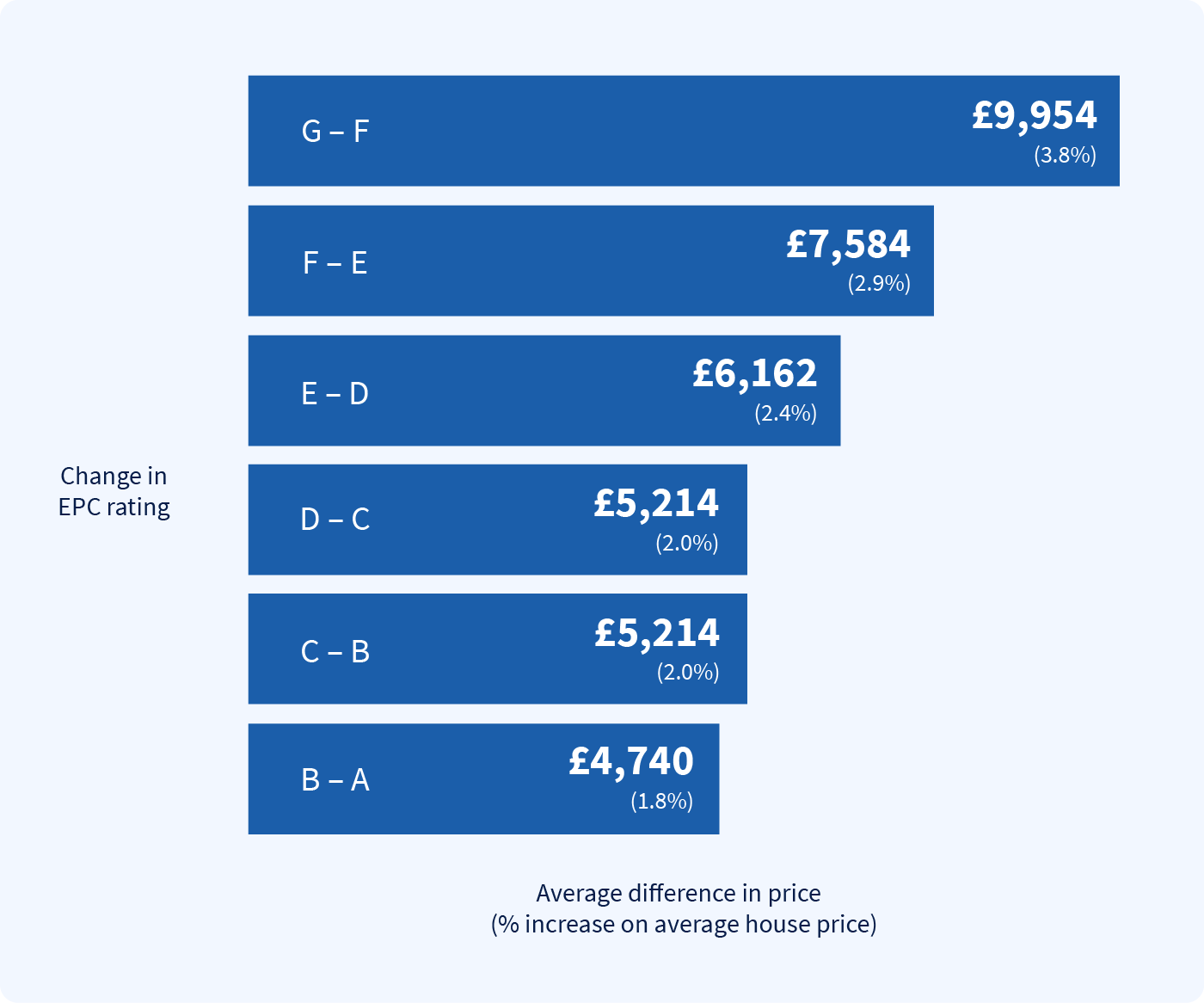 Change in EPC rating

G – F £9,954 (3.8%)

F – E £7,584 (2.9%)

E – D £6,162 (2.4%)

D – C £5,214 (2.0%)

C – B £5,214 (2.0%)

B – A £4,740 (1.8%)

Average difference in price (% increase on average house price)