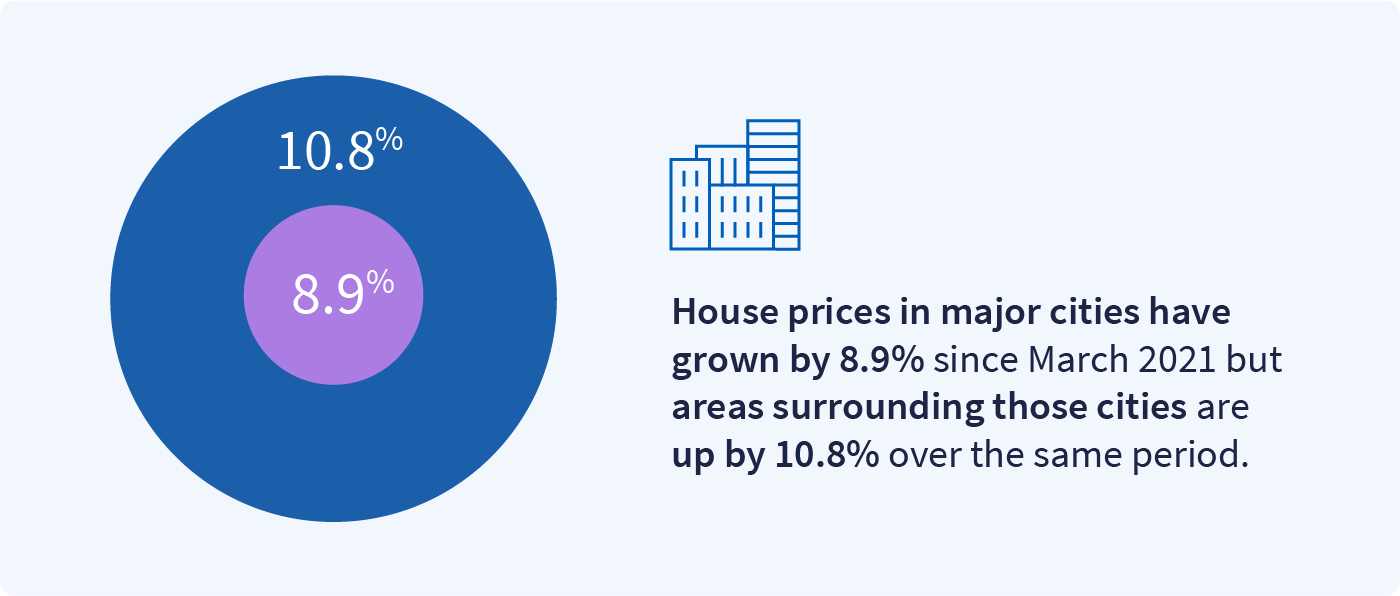 10.8%

8.9%

House prices in major cities have grown by 8.9% since March 2021 but areas surrounding those cities are up by 10.8% over the same period.