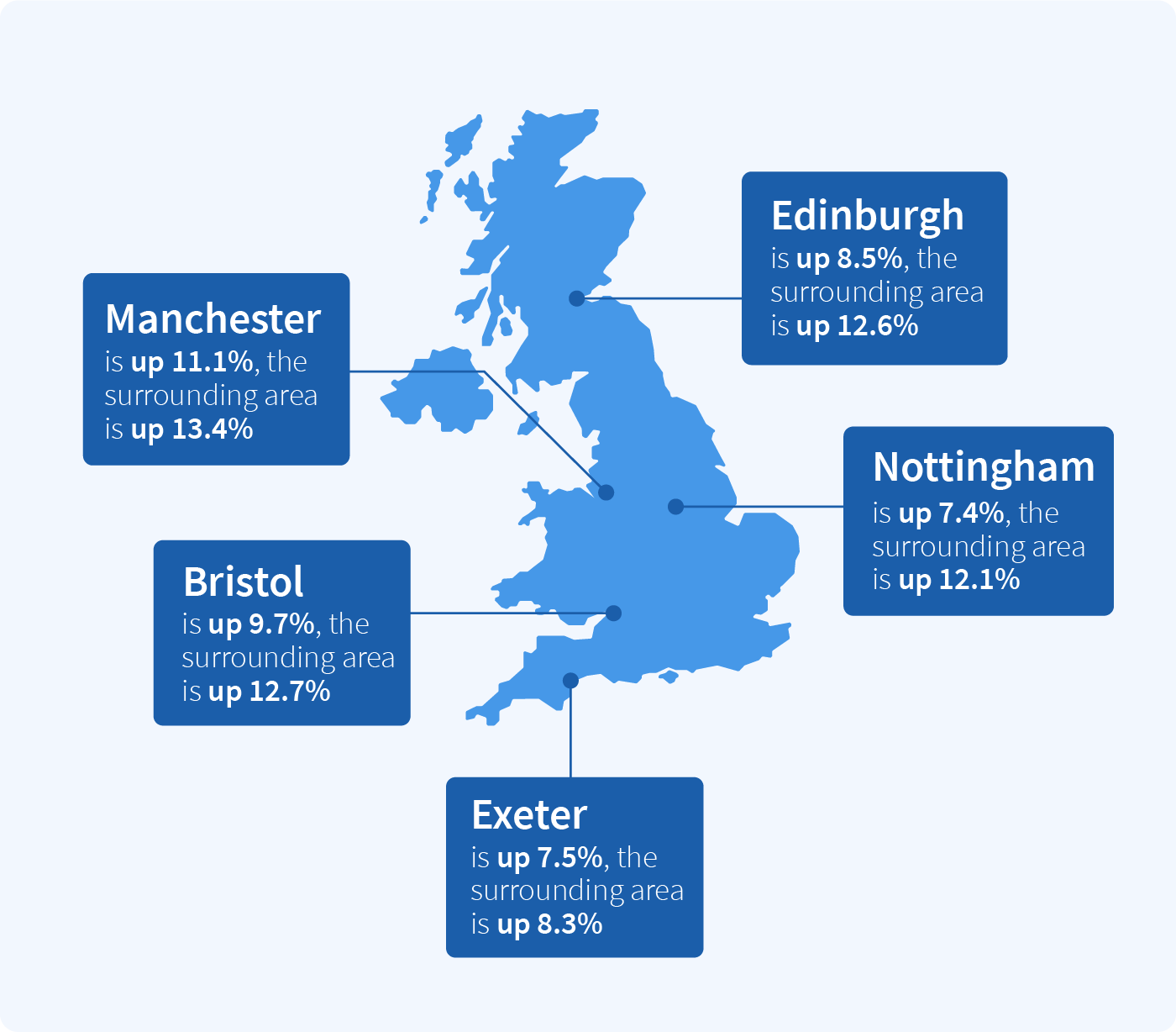 Edinburgh
is up 8.5%, the surrounding area is up 12.6%

Manchester
is up 11.1%, the surrounding area is up 13.4%

Nottingham
is up 7.4%, the surrounding area is up 12.1%

Bristol
is up 9.7%, the surrounding area is up 12.7%

Exeter
is up 7.5%, the surrounding area is up 8.3%