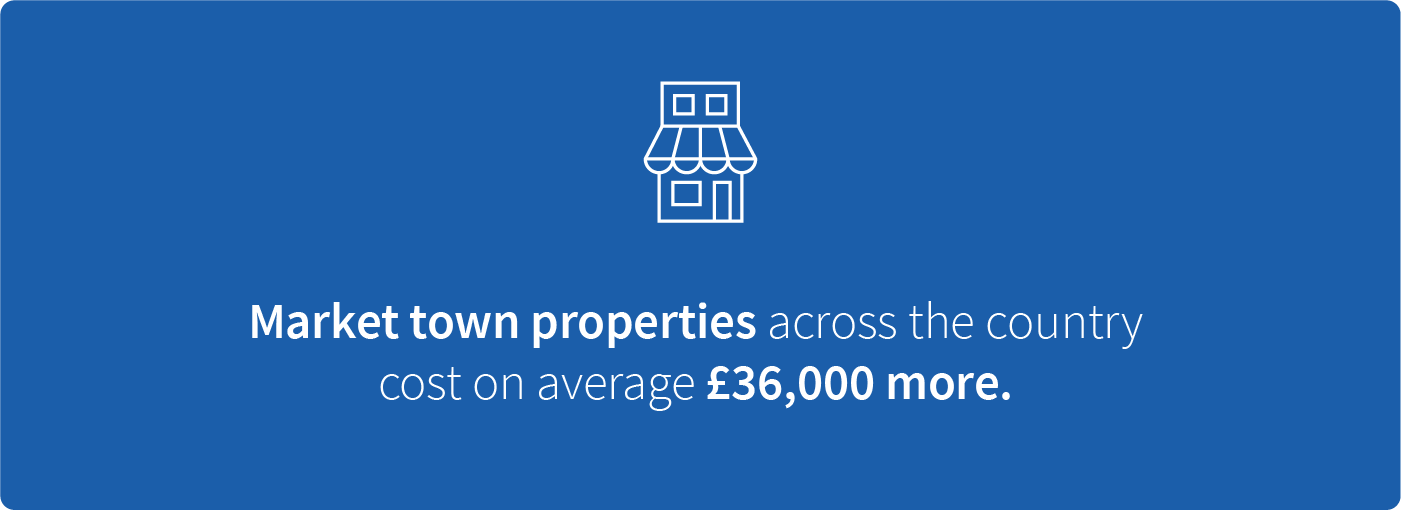 Market town properties across the country cost on average £36,000 more.