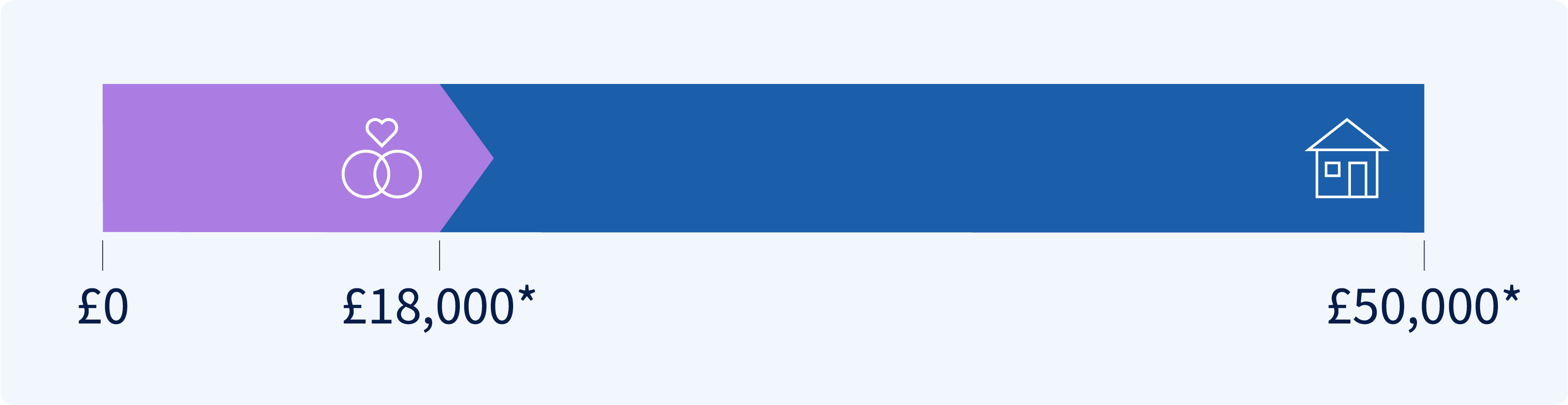 £0
£18,000*
£50,000*