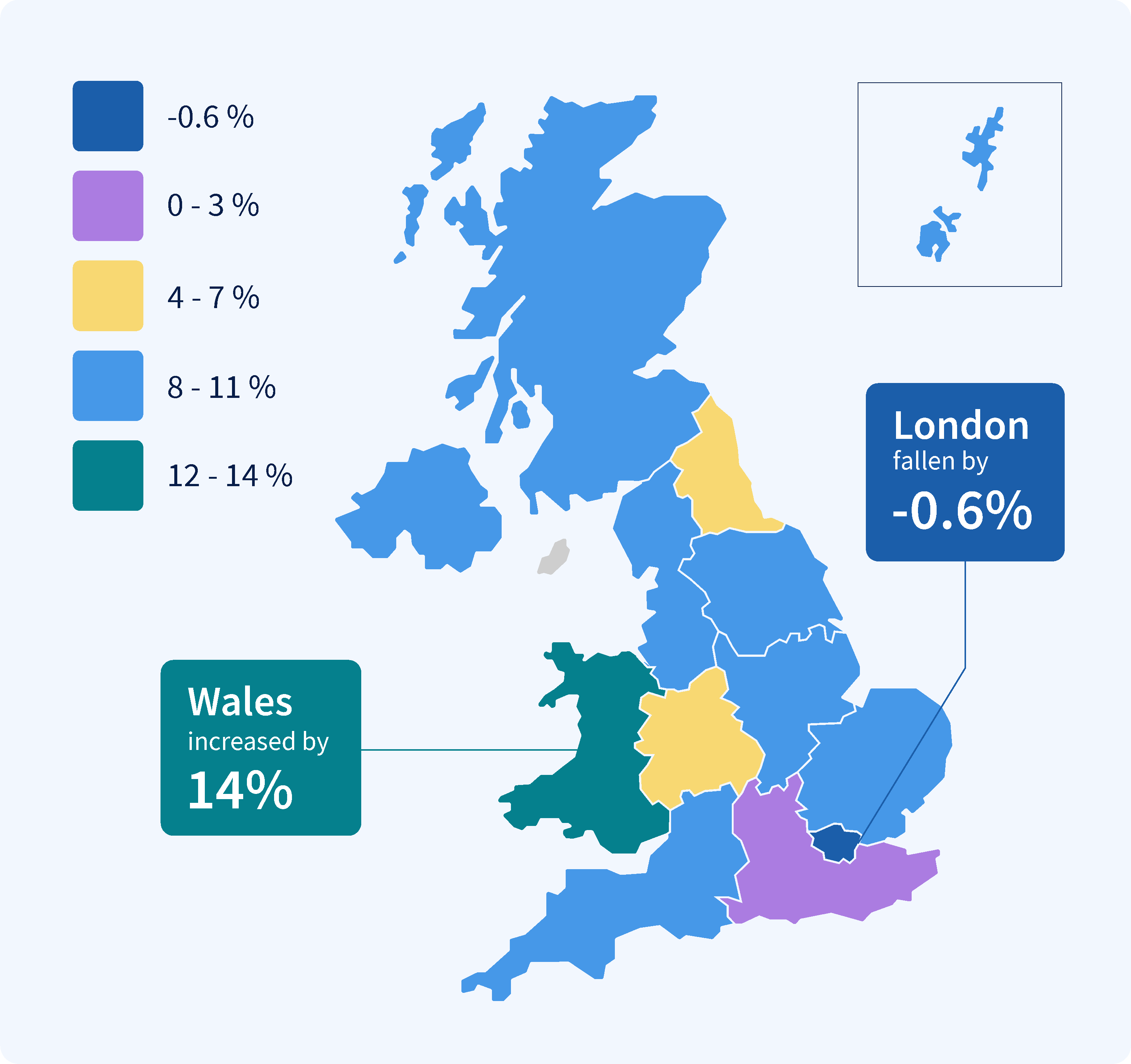 -0.6 %

0 - 3 %

4 - 7 %

8 - 11 %

12 - 14 %

London
fallen by
-0.6%

Wales
increased by
14%